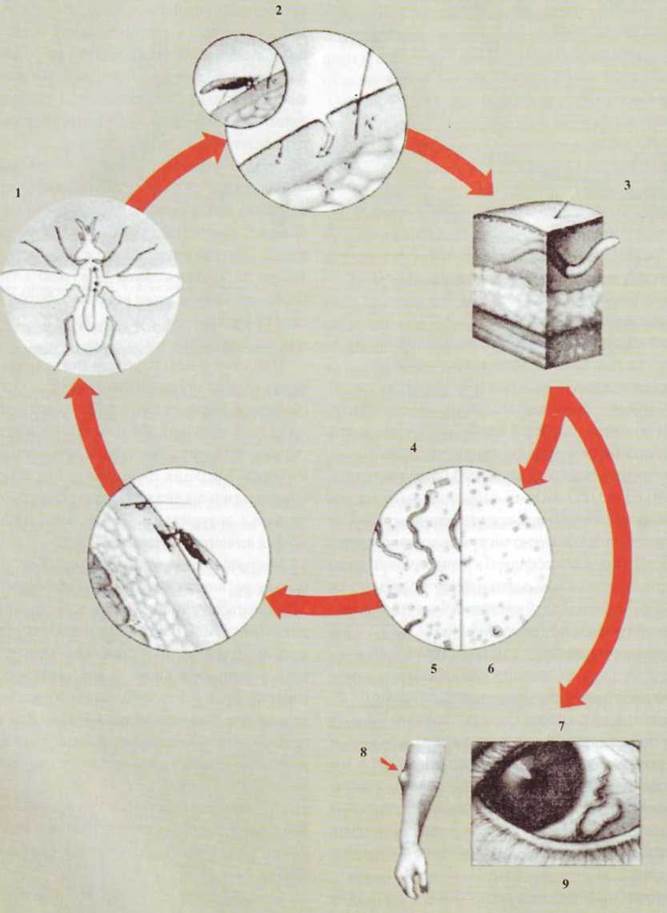 2
1
3
4
5
6
7
8
9